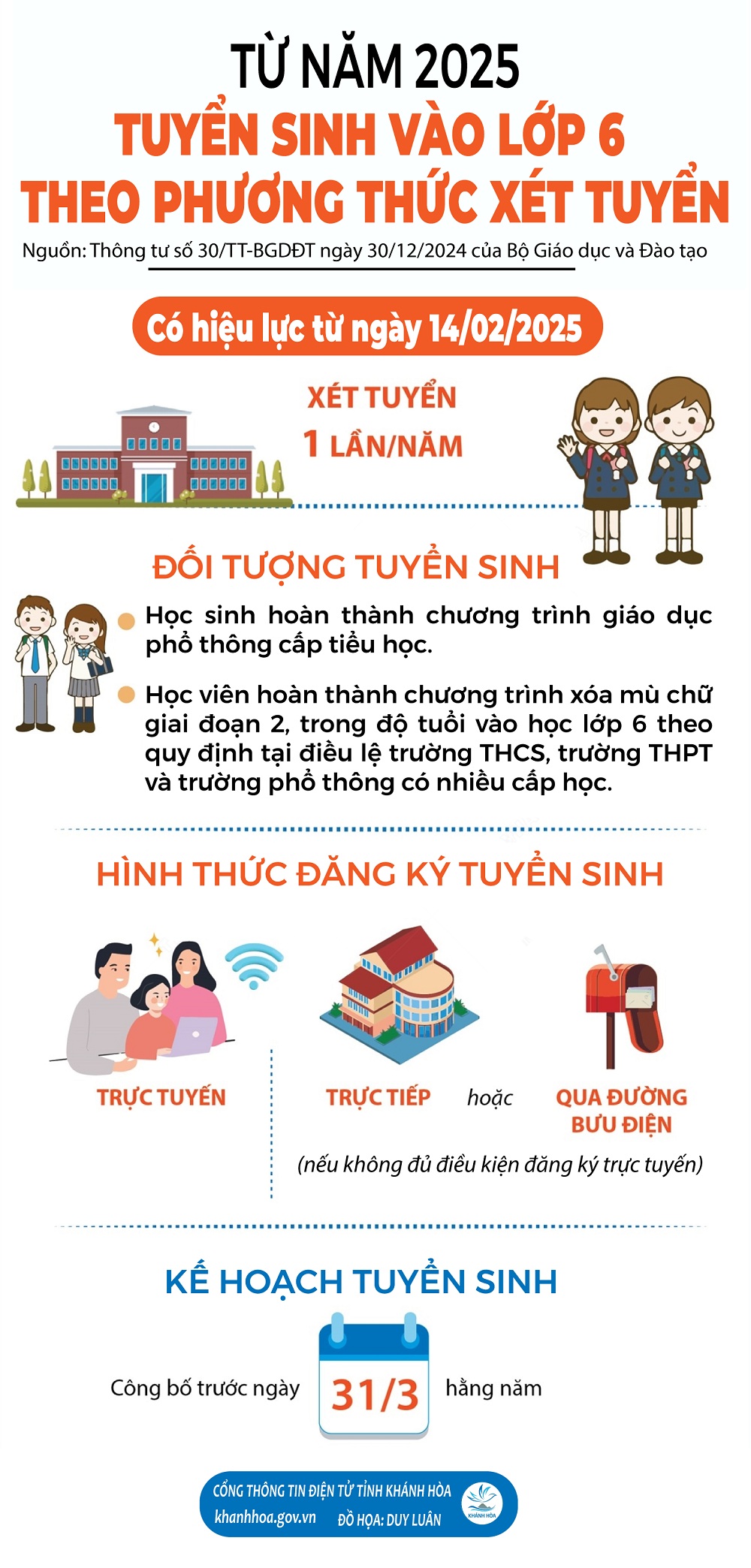 TỪ NĂM 2025
TUYỂN SINH VÀO LỚP 6
THEO PHƯƠNG THỨC XÉT TUYỂN

Nguồn: Thông tư số 30/TT-BGDĐT ngày 30/12/2024 của Bộ Giáo dục và Đào tạo

Có hiệu lực từ ngày 14/02/2025

XÉT TUYỂN
1 LẦN/NĂM

ĐỐI TƯỢNG TUYỂN SINH

Học sinh hoàn thành chương trình giáo dục phổ thông cấp tiểu học.

Học viên hoàn thành chương trình xóa mù chữ giai đoạn 2, trong độ tuổi vào học lớp 6 theo quy định tại điều lệ trường THCS, trường THPT và trường phổ thông có nhiều cấp học.

HÌNH THỨC ĐĂNG KÝ TUYỂN SINH

TRỰC TUYẾN

TRỰC TIẾP hoặc QUA ĐƯỜNG BƯU ĐIỆN

(nếu không đủ điều kiện đăng ký trực tuyến)

KẾ HOẠCH TUYỂN SINH

Công bố trước ngày 31/3 hằng năm

CỔNG THÔNG TIN ĐIỆN TỬ TỈNH KHÁNH HÒA
khanhhoa.gov.vn ĐỒ HỌA: DUY LUÂN
KHÁNH HÒA